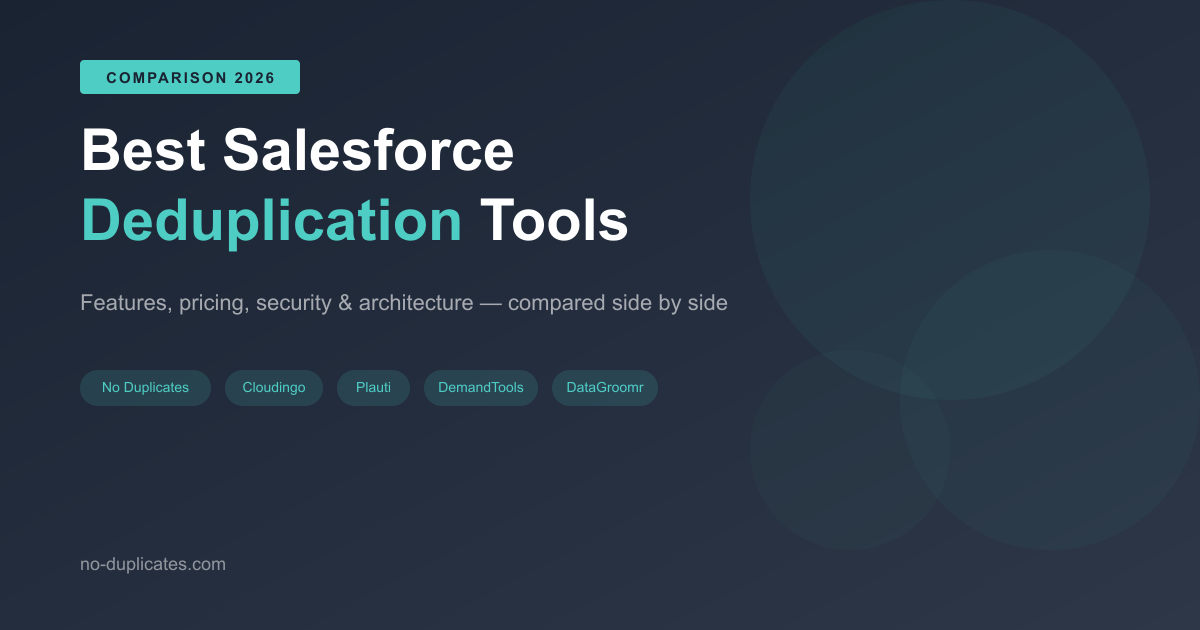 COMPARISON 2026

Best Salesforce Deduplication Tools

Features, pricing, security & architecture — compared side by side

No Duplicates

Cloudingo

Plauti

DemandTools

DataGroomr

no-duplicates.com